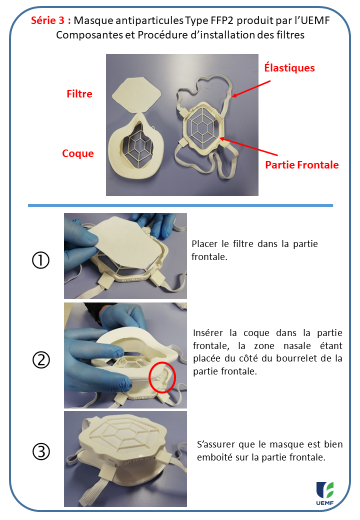 Série 3 : Masque antiparticules Type FFP2 produit par l'UEMF
Composantes et Procédure d'installation des filtres

Filtre

Coque

Élastiques

Partie Frontale

①

Placer le filtre dans la partie frontale.

②

Insérer la coque dans la partie frontale, la zone nasale étant placée du côté du bourrelet de la partie frontale.

③

S'assurer que le masque est bien emboité sur la partie frontale.

UEMF